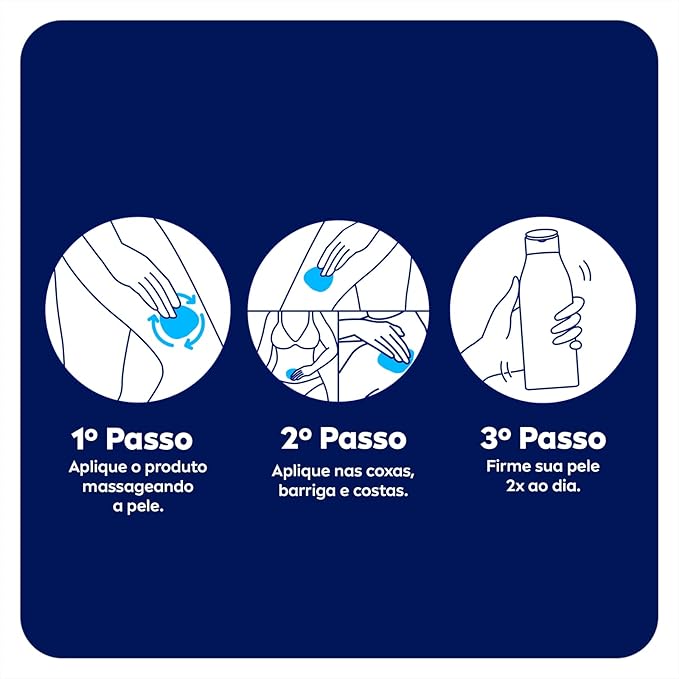 1º Passo
Aplique o produto massageando a pele.

2º Passo
Aplique nas coxas, barriga e costas.

3º Passo
Firme sua pele 2x ao dia.